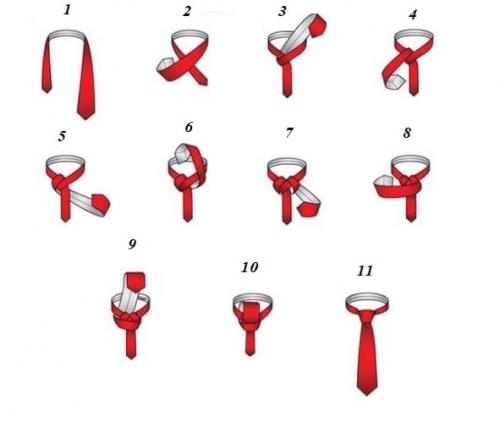 1
2
3
4
5
6
7
8
9
10
11